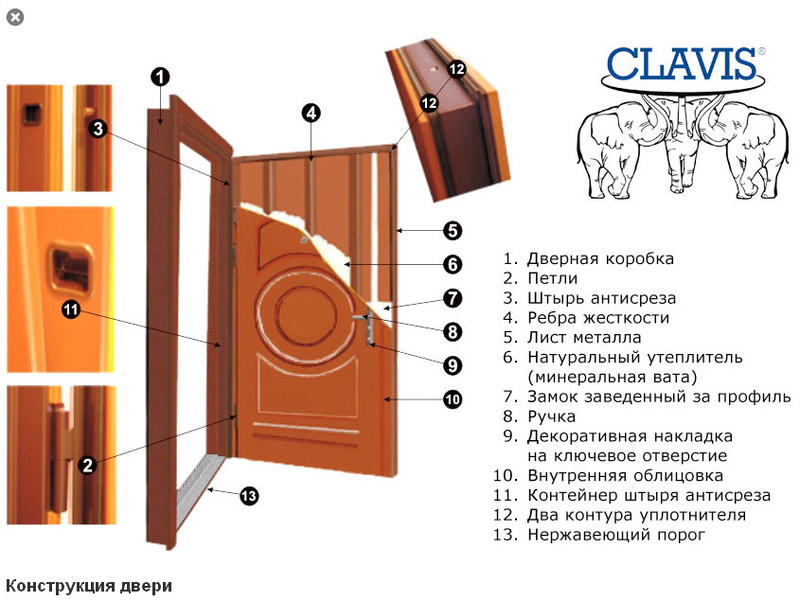 CLAVIS®

1
3
4
12
12
5
6
7
8
9
10
11
2
13

1. Дверная коробка
2. Петли
3. Штырь антисреза
4. Ребра жесткости
5. Лист металла
6. Натуральный утеплитель (минеральная вата)
7. Замок заведенный за профиль
8. Ручка
9. Декоративная накладка на ключевое отверстие
10. Внутренняя облицовка
11. Контейнер штыря антисреза
12. Два контура уплотнителя
13. Нержавеющий порог

Конструкция двери