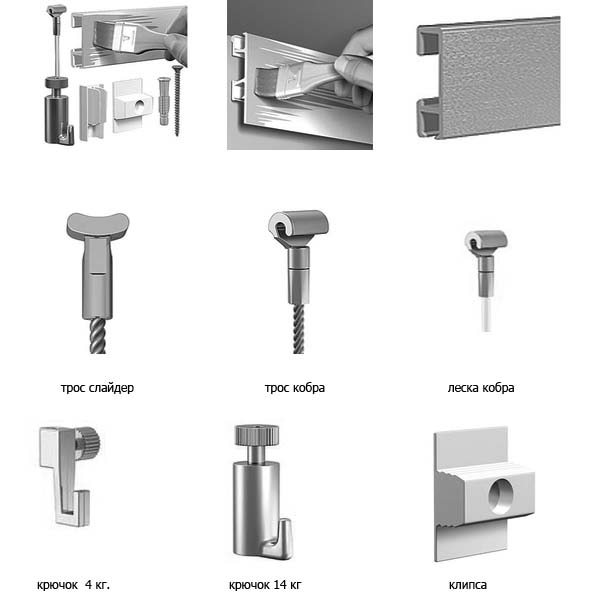 трос слайдер

трос кобра

леска кобра

крючок 4 кг.

крючок 14 кг

клипса