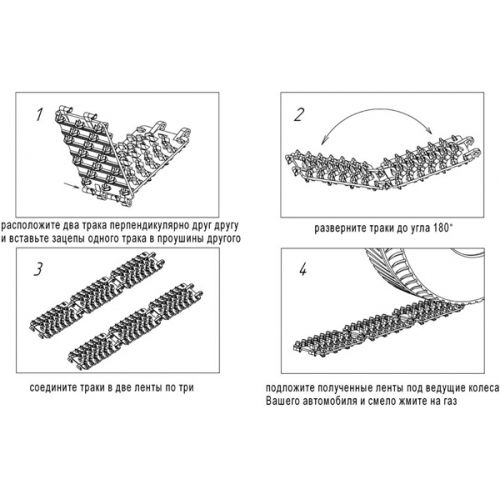 1

расположите два трака перпендикулярно друг другу и вставьте зацепы одного трака в проушины другого

2

разверните траки до угла 180°

3

соедините траки в две ленты по три

4

подложите полученные ленты под ведущие колеса Вашего автомобиля и смело жмите на газ