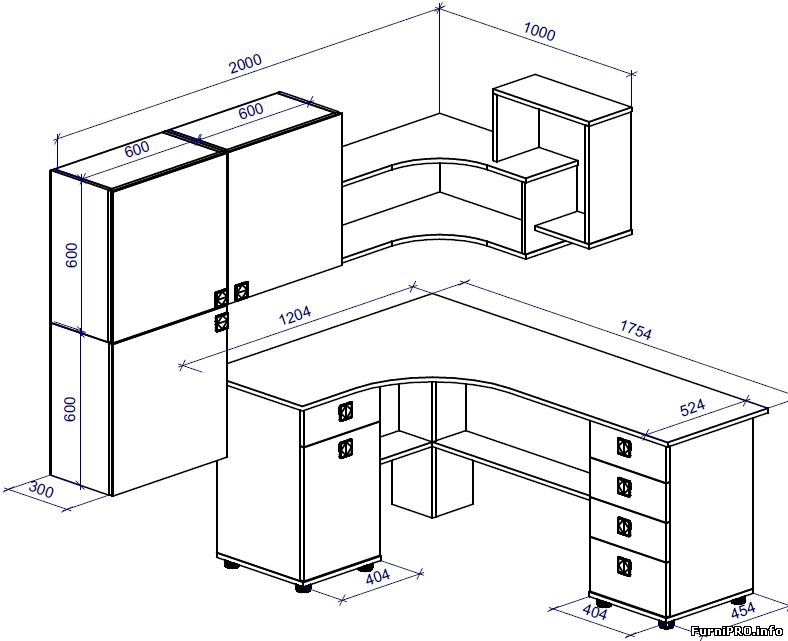 2000
1000
600
600
600
600
300
1204
1754
524
404
404
454
FurniPRO.info