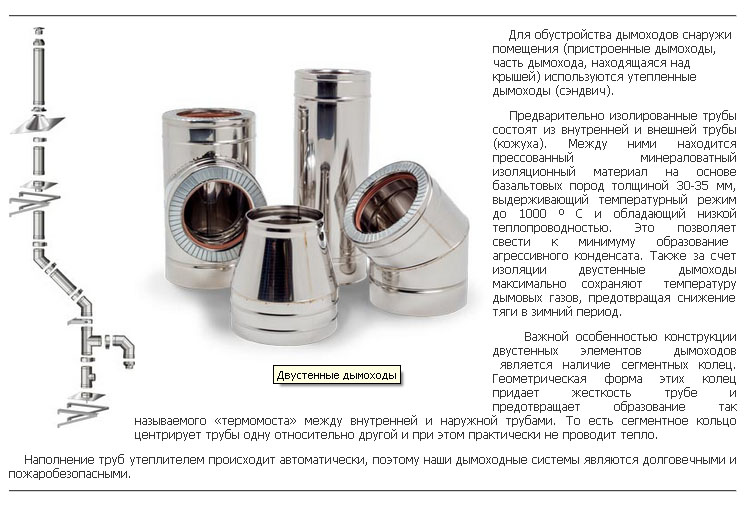 Для обустройства дымоходов снаружи помещения (пристроенные дымоходы, часть дымохода, находящаяся над крышей) используются утепленные дымоходы (сэндвич).

Предварительно изолированные трубы состоят из внутренней и внешней трубы (кожуха). Между ними находится прессованный минераловатный изоляционный материал на основе базальтовых пород толщиной 30-35 мм, выдерживающий температурный режим до 1000 º С и обладающий низкой теплопроводностью. Это позволяет свести к минимуму образование агрессивного конденсата. Также за счет изоляции двустенные дымоходы максимально сохраняют температуру дымовых газов, предотвращая снижение тяги в зимний период.

Двустенные дымоходы

Важной особенностью конструкции двустенных элементов дымоходов является наличие сегментных колец. Геометрическая форма этих колец придает жесткость трубе и предотвращает образование так называемого «термомоста» между внутренней и наружной трубами. То есть сегментное кольцо центрирует трубы одну относительно другой и при этом практически не проводит тепло.

Наполнение труб утеплителем происходит автоматически, поэтому наши дымоходные системы являются долговечными и пожаробезопасными.