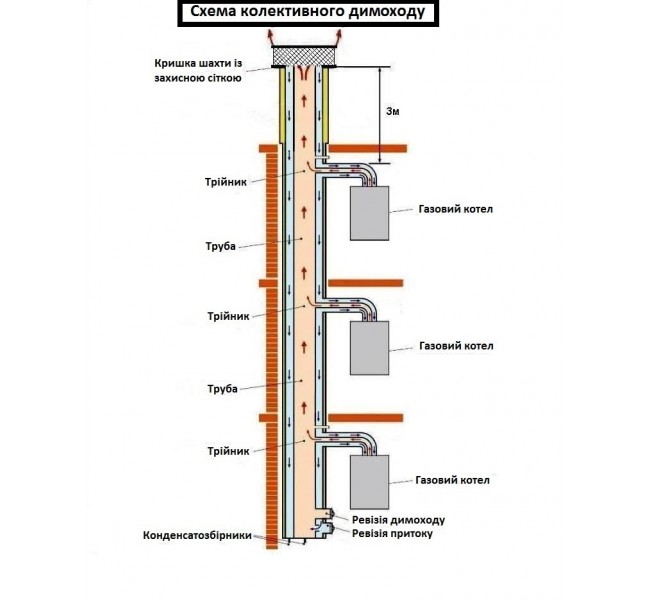 Схема колективного димоходу

Кришка шахти із захисною сіткою

3м

Трійник

Газовий котел

Труба

Трійник

Газовий котел

Труба

Трійник

Газовий котел

Ревізія димоходу

Ревізія притоку

Конденсатозбірники