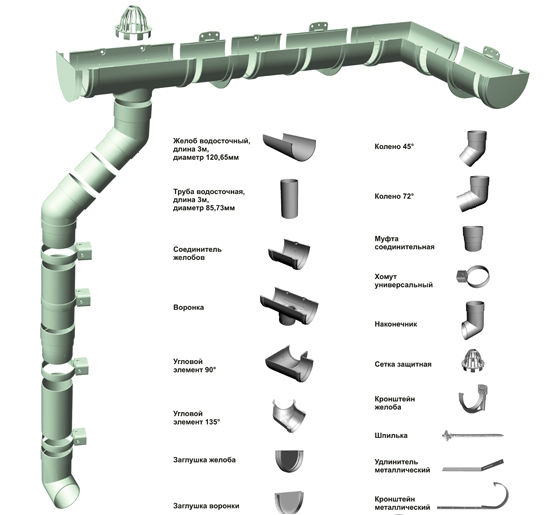 Желоб водосточный, длина 3м, диаметр 120,65мм

Труба водосточная, длина 3м, диаметр 85,73мм

Соединитель желобов

Воронка

Угловой элемент 90°

Угловой элемент 135°

Заглушка желоба

Заглушка воронки

Колено 45°

Колено 72°

Муфта соединительная

Хомут универсальный

Наконечник

Сетка защитная

Кронштейн желоба

Шпилька

Удлинитель металлический

Кронштейн металлический