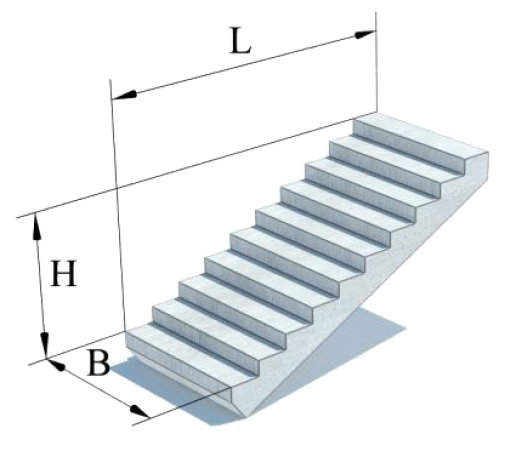 L
H
B