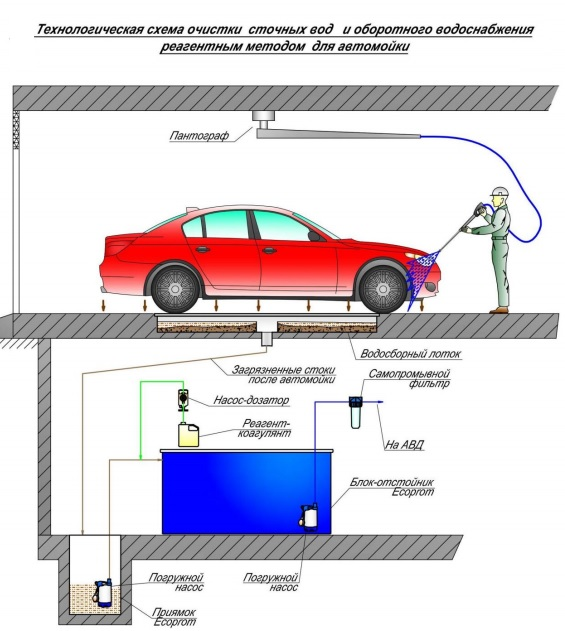 Технологическая схема очистки сточных вод и оборотного водоснабжения реагентным методом для автомойки

Пантограф

Водосборный лоток

Загрязненные стоки после автомойки

Самопромывной фильтр

Насос-дозатор

Реагент-коагулянт

На АВД

Блок-отстойник Ecoprom

Погружной насос

Погружной насос

Приямок Ecoprom