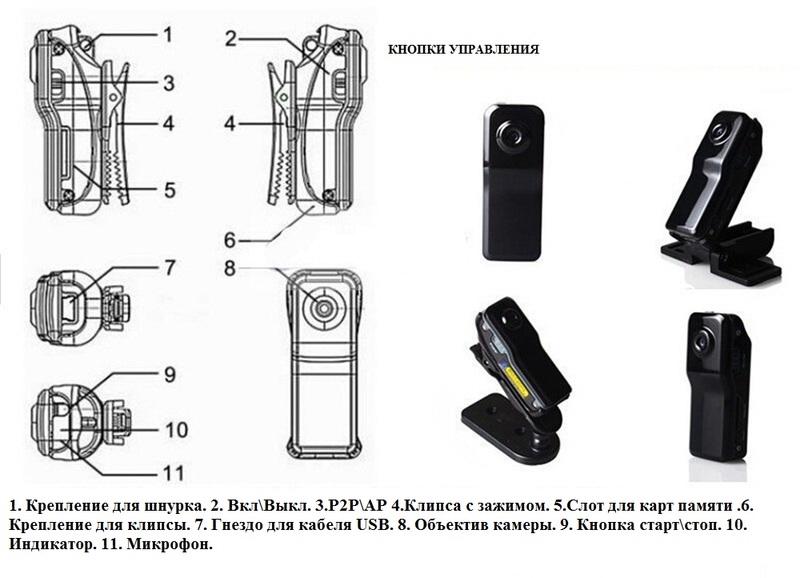 1
3
4
5
2
4
6
7
8
9
10
11

КНОПКИ УПРАВЛЕНИЯ

1. Крепление для шнурка. 2. Вкл\Выкл. 3.P2P\AP 4.Клипса с зажимом. 5.Слот для карт памяти .6. Крепление для клипсы. 7. Гнездо для кабеля USB. 8. Объектив камеры. 9. Кнопка старт\стоп. 10. Индикатор. 11. Микрофон.