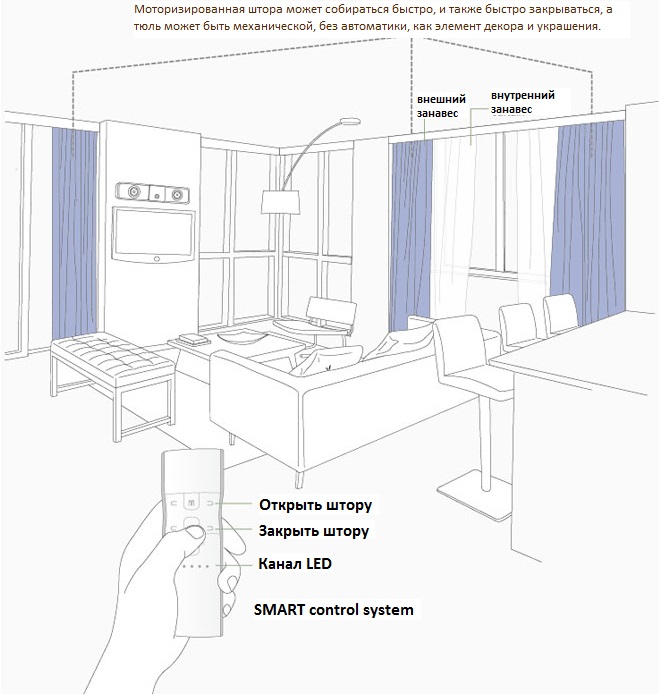 Моторизированная штора может собираться быстро, и также быстро закрываться, а тюль может быть механической, без автоматики, как элемент декора и украшения.

внешний занавес

внутренний занавес

Открыть штору

Закрыть штору

Канал LED

SMART control system