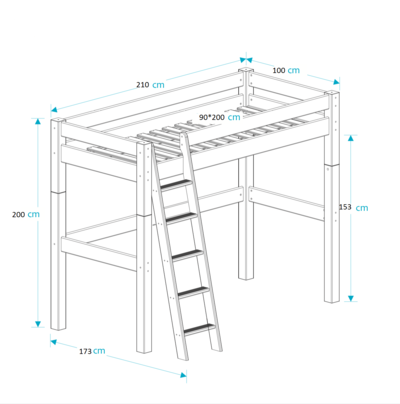 210 cm
100 cm
90*200 cm
200 cm
153 cm
173 cm