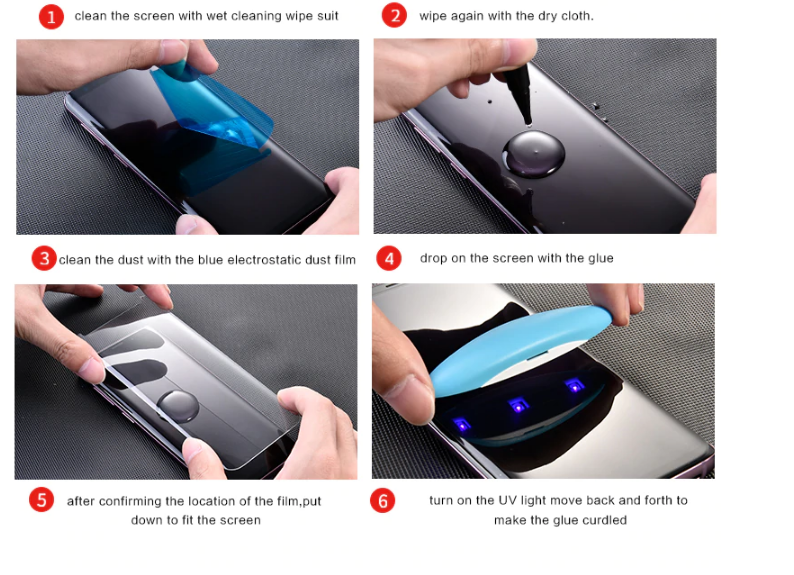 1 clean the screen with wet cleaning wipe suit

2 wipe again with the dry cloth.

3 clean the dust with the blue electrostatic dust film

4 drop on the screen with the glue

5 after confirming the location of the film,put down to fit the screen

6 turn on the UV light move back and forth to make the glue curdled