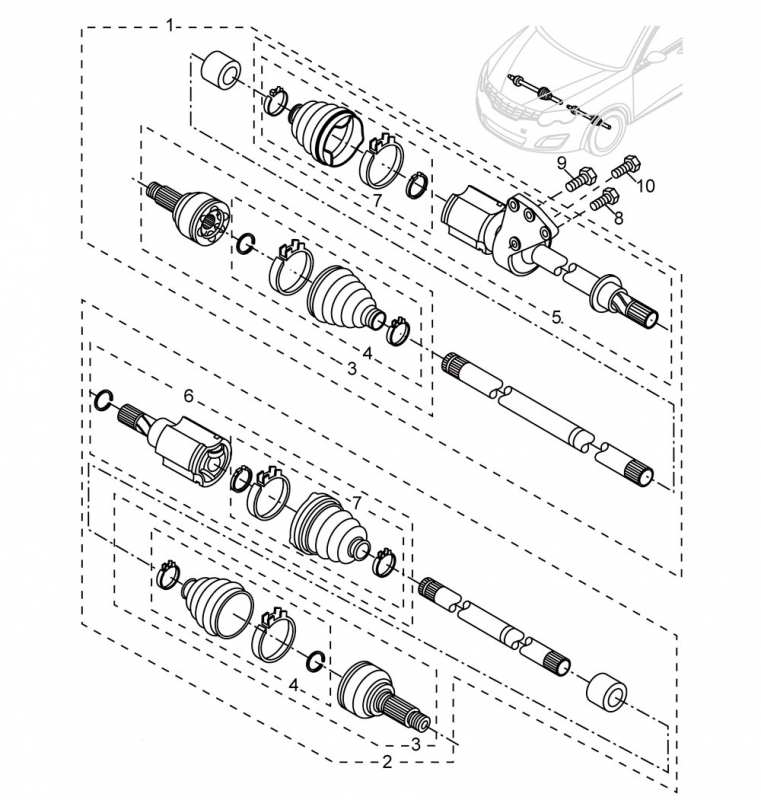 1
9
10
8
7
5
4
3
6
7
4
3
2