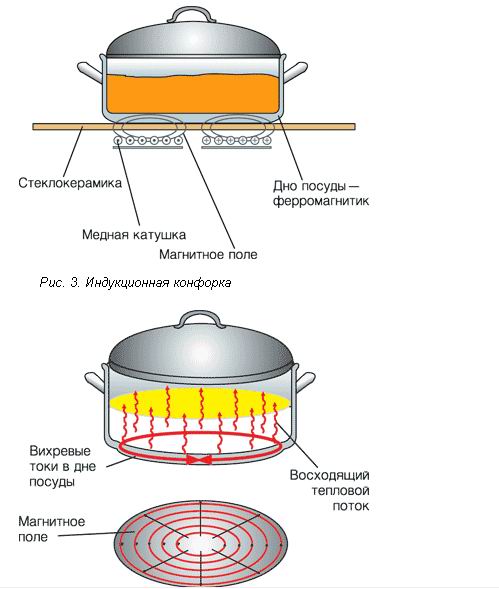 Стеклокерамика

Дно посуды — ферромагнитик

Медная катушка

Магнитное поле

Рис. 3. Индукционная конфорка

Вихревые токи в дне посуды

Восходящий тепловой поток

Магнитное поле